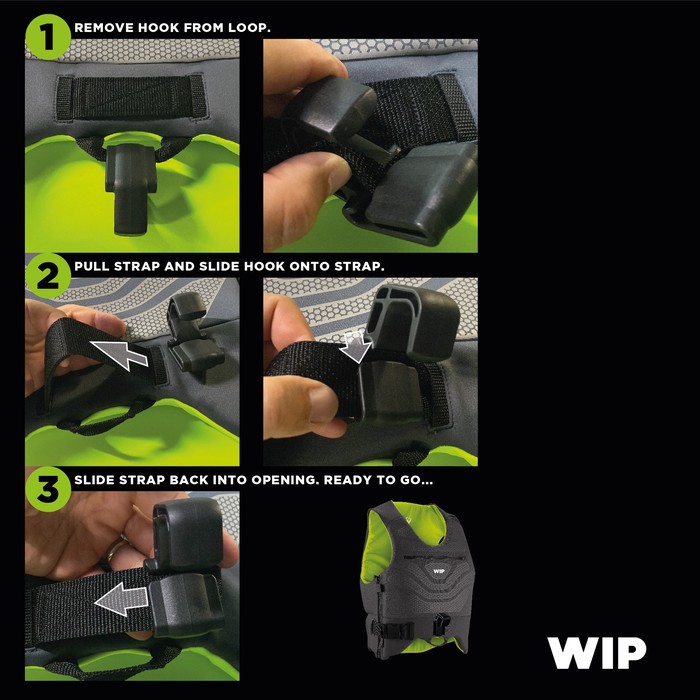 1 REMOVE HOOK FROM LOOP.

2 PULL STRAP AND SLIDE HOOK ONTO STRAP.

3 SLIDE STRAP BACK INTO OPENING. READY TO GO...

WIP

WIP