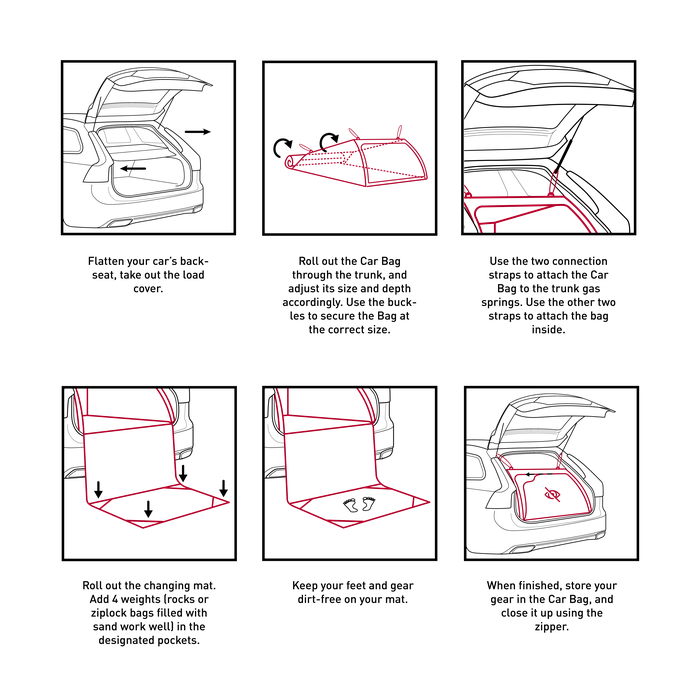 Flatten your car's backseat, take out the load cover.

Roll out the Car Bag through the trunk, and adjust its size and depth accordingly. Use the buckles to secure the Bag at the correct size.

Use the two connection straps to attach the Car Bag to the trunk gas springs. Use the other two straps to attach the bag inside.

Roll out the changing mat. Add 4 weights (rocks or ziplock bags filled with sand work well) in the designated pockets.

Keep your feet and gear dirt-free on your mat.

When finished, store your gear in the Car Bag, and close it up using the zipper.