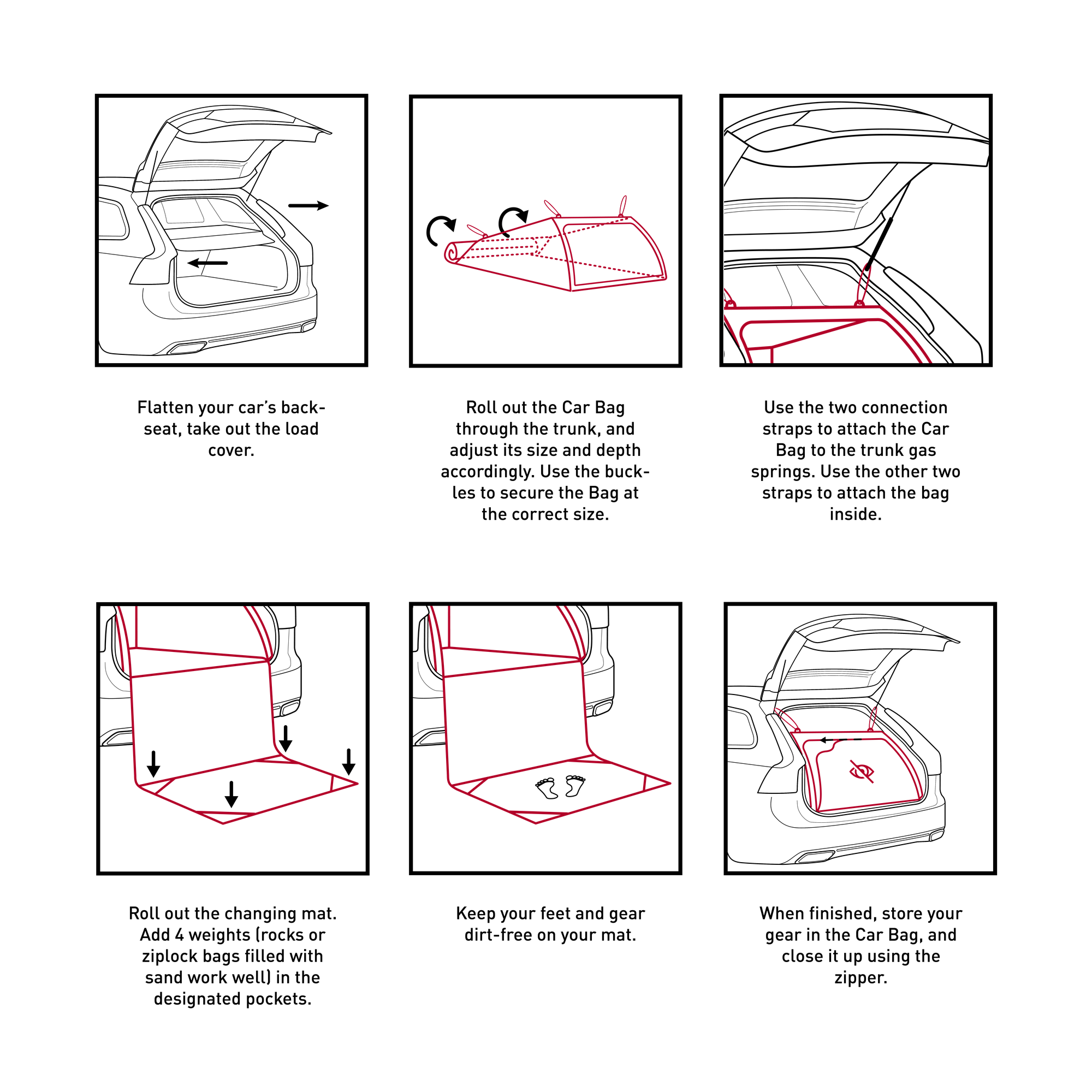 Flatten your car's backseat, take out the load cover.

Roll out the Car Bag through the trunk, and adjust its size and depth accordingly. Use the buckles to secure the Bag at the correct size.

Use the two connection straps to attach the Car Bag to the trunk gas springs. Use the other two straps to attach the bag inside.

Roll out the changing mat. Add 4 weights (rocks or ziplock bags filled with sand work well) in the designated pockets.

Keep your feet and gear dirt-free on your mat.

When finished, store your gear in the Car Bag, and close it up using the zipper.